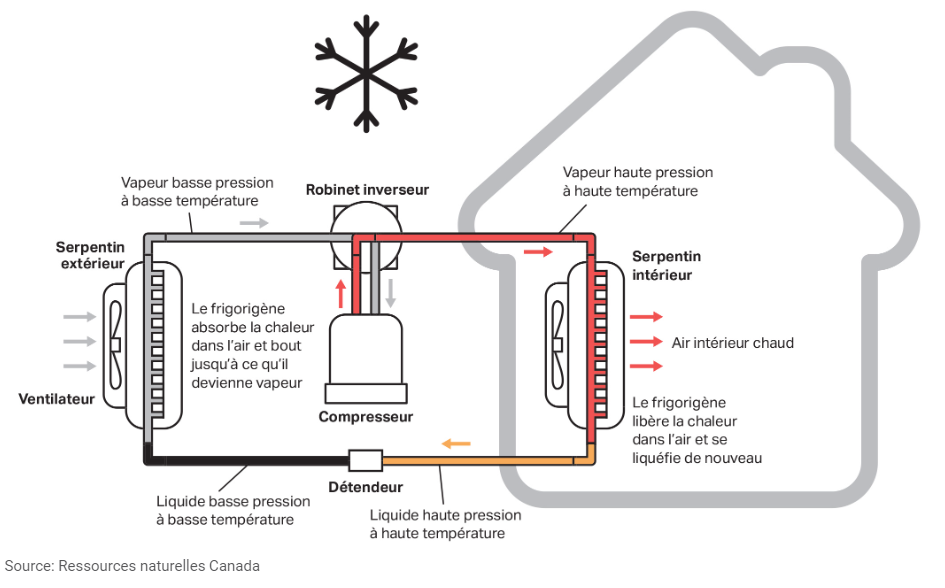 Vapeur basse pression à basse température

Robinet inverseur

Vapeur haute pression à haute température

Serpentin extérieur

Serpentin intérieur

Le frigorigène absorbe la chaleur dans l'air et bout jusqu'à ce qu'il devienne vapeur

Air intérieur chaud

Ventilateur

Compresseur

Le frigorigène libère la chaleur dans l'air et se liquéfie de nouveau

Détendeur

Liquide basse pression à basse température

Liquide haute pression à haute température

Source: Ressources naturelles Canada