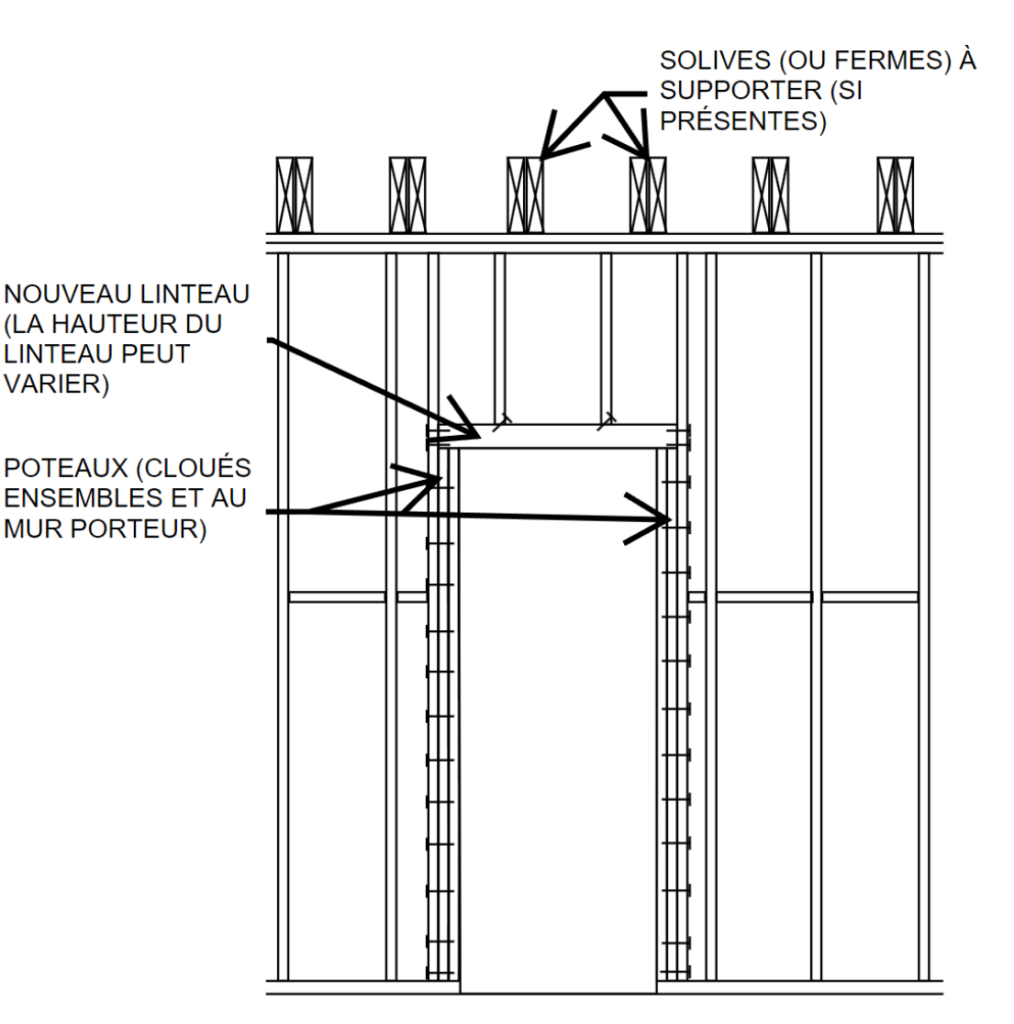 SOLIVES (OU FERMES) À SUPPORTER (SI PRÉSENTES)

NOUVEAU LINTEAU (LA HAUTEUR DU LINTEAU PEUT VARIER)

POTEAUX (CLOUÉS ENSEMBLES ET AU MUR PORTEUR)